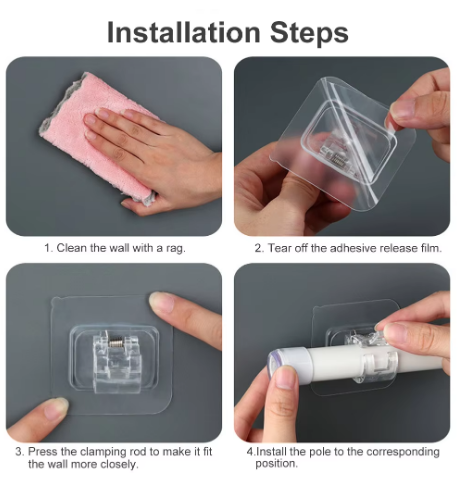 Installation Steps

1. Clean the wall with a rag.

2. Tear off the adhesive release film.

3. Press the clamping rod to make it fit the wall more closely.

4.Install the pole to the corresponding position.